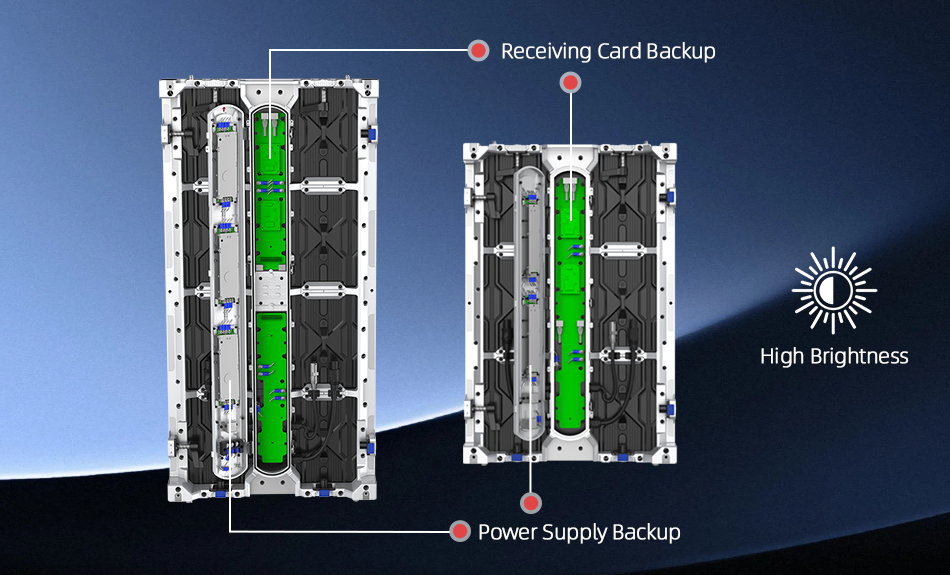 Receiving Card Backup

High Brightness

Power Supply Backup