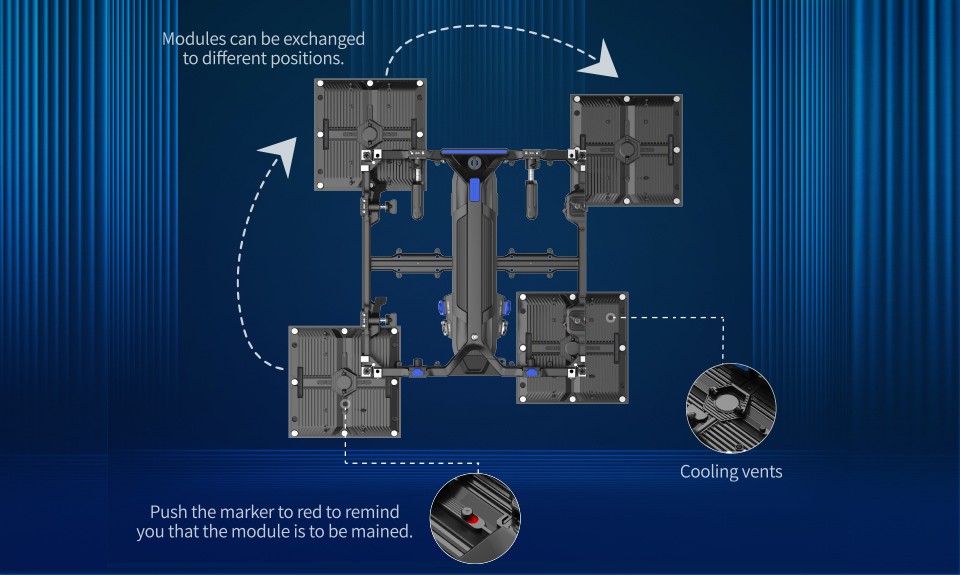 Modules can be exchanged to different positions.

Cooling vents

Push the marker to red to remind you that the module is to be mained.