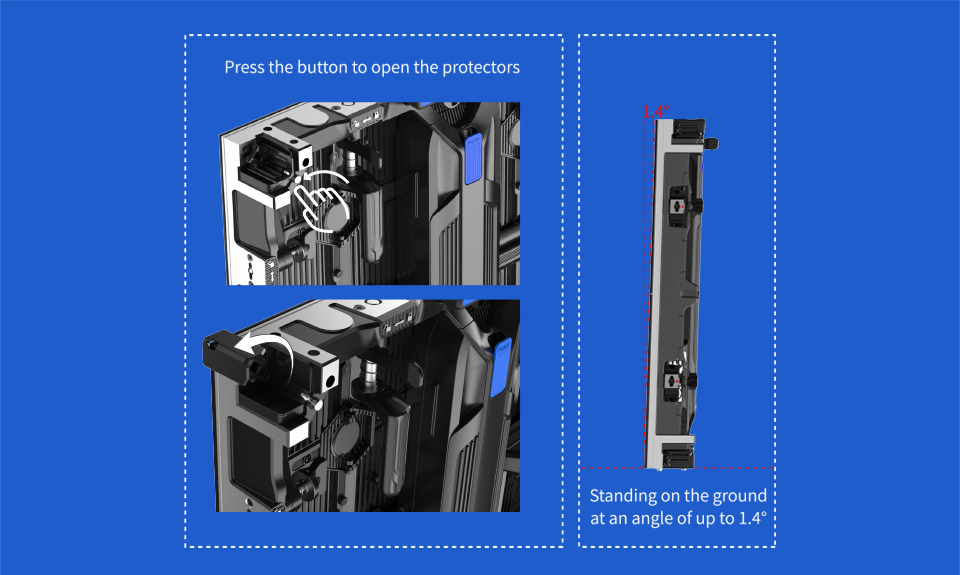 Press the button to open the protectors

1.4°

Standing on the ground at an angle of up to 1.4°