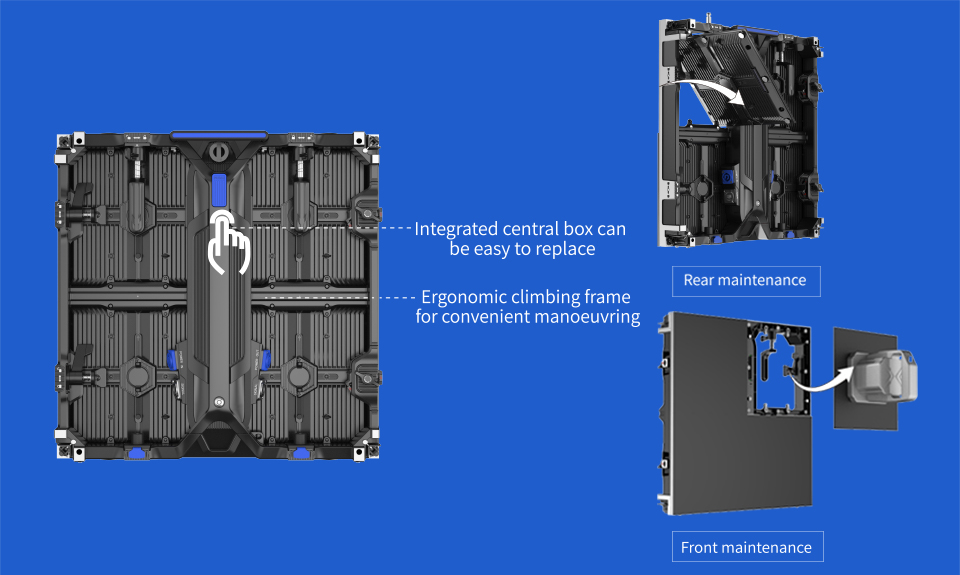 Integrated central box can be easy to replace

Ergonomic climbing frame for convenient manoeuvring

Rear maintenance

Front maintenance